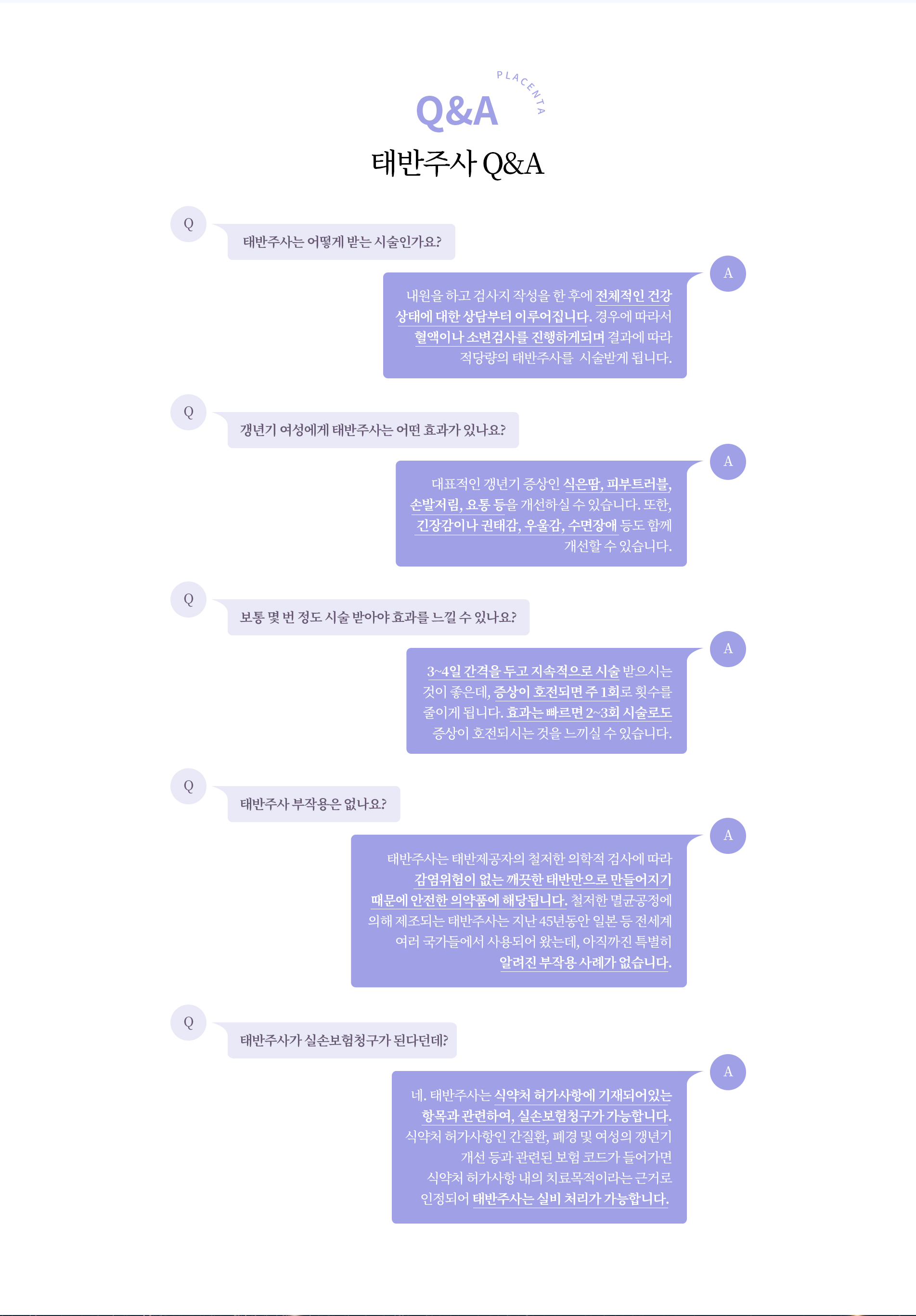 PLACENTA

Q&A

태반주사 Q&A

Q

태반주사는 어떻게 받는 시술인가요?

A

내원을 하고 검사지 작성을 한 후에 전체적인 건강 상태에 대한 상담부터 이루어집니다. 경우에 따라서 혈액이나 소변검사를 진행하게되며 결과에 따라 적당량의 태반주사를 시술받게 됩니다.

Q

갱년기 여성에게 태반주사는 어떤 효과가 있나요?

A

대표적인 갱년기 증상인 식은땀, 피부트러블, 손발저림, 요통 등을 개선하실 수 있습니다. 또한, 긴장감이나 권태감, 우울감, 수면장애 등도 함께 개선할 수 있습니다.

Q

보통 몇 번 정도 시술 받아야 효과를 느낄 수 있나요?

A

3~4일 간격을 두고 지속적으로 시술 받으시는 것이 좋은데, 증상이 호전되면 주 1회로 횟수를 줄이게 됩니다. 효과는 빠르면 2~3회 시술로도 증상이 호전되시는 것을 느끼실 수 있습니다.

Q

태반주사 부작용은 없나요?

A

태반주사는 태반제공자의 철저한 의학적 검사에 따라 감염위험이 없는 깨끗한 태반만으로 만들어지기 때문에 안전한 의약품에 해당됩니다. 철저한 멸균공정에 의해 제조되는 태반주사는 지난 45년동안 일본 등 전세계 여러 국가들에서 사용되어 왔는데, 아직까진 특별히 알려진 부작용 사례가 없습니다.

Q

태반주사가 실손보험청구가 된다던데?

A

네. 태반주사는 식약처 허가사항에 기재되어있는 항목과 관련하여, 실손보험청구가 가능합니다. 식약처 허가사항인 간질환, 폐경 및 여성의 갱년기 개선 등과 관련된 보험 코드가 들어가면 식약처 허가사항 내의 치료목적이라는 근거로 인정되어 태반주사는 실비 처리가 가능합니다.