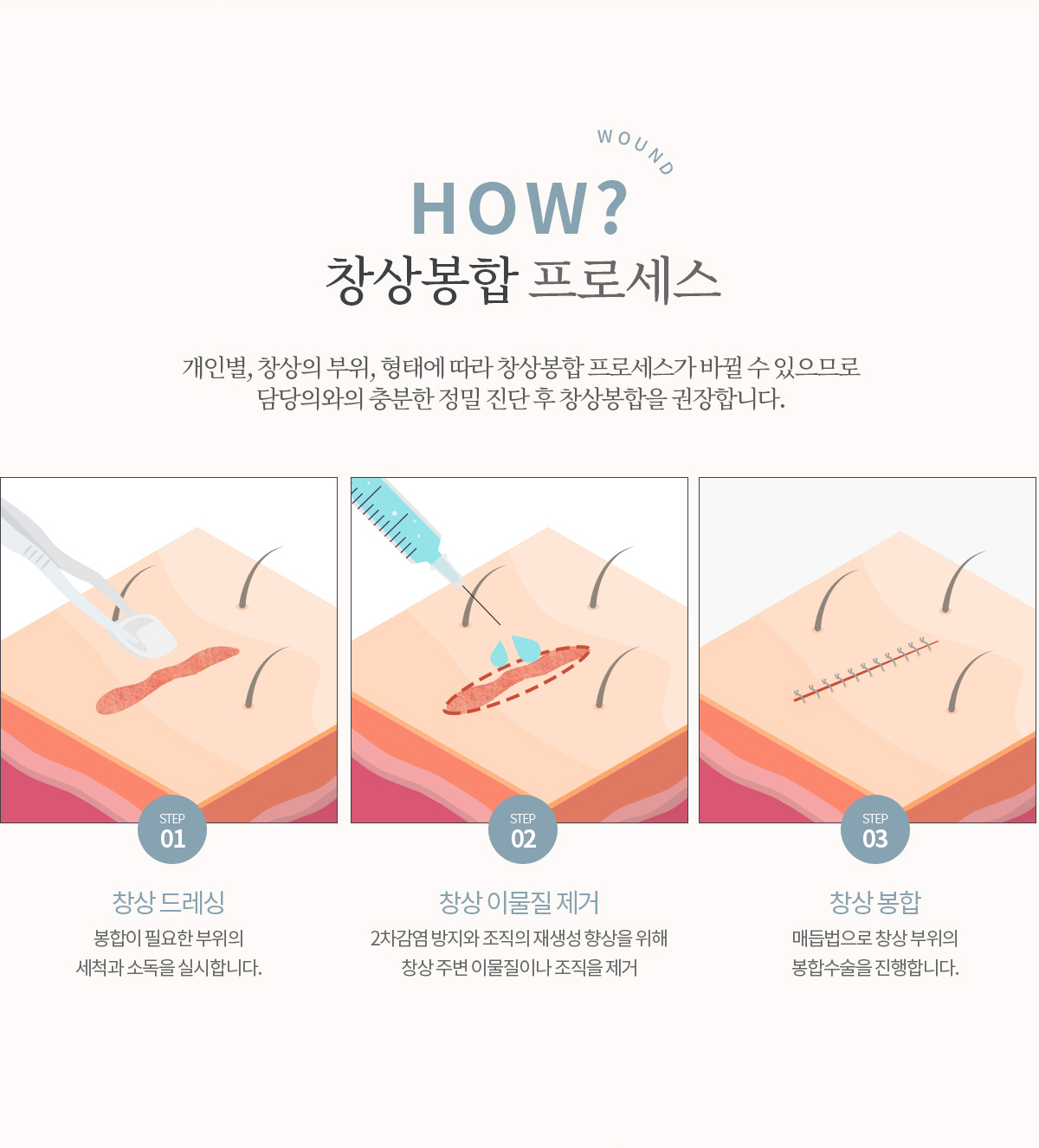 WOUND
HOW?
창상봉합 프로세스

개인별, 창상의 부위, 형태에 따라 창상봉합 프로세스가 바뀔 수 있으므로 담당의와의 충분한 정밀 진단 후 창상봉합을 권장합니다.

STEP 01
창상 드레싱
봉합이 필요한 부위의 세척과 소독을 실시합니다.

STEP 02
창상 이물질 제거
2차감염 방지와 조직의 재생성 향상을 위해 창상 주변 이물질이나 조직을 제거

STEP 03
창상 봉합
매듭법으로 창상 부위의 봉합수술을 진행합니다.